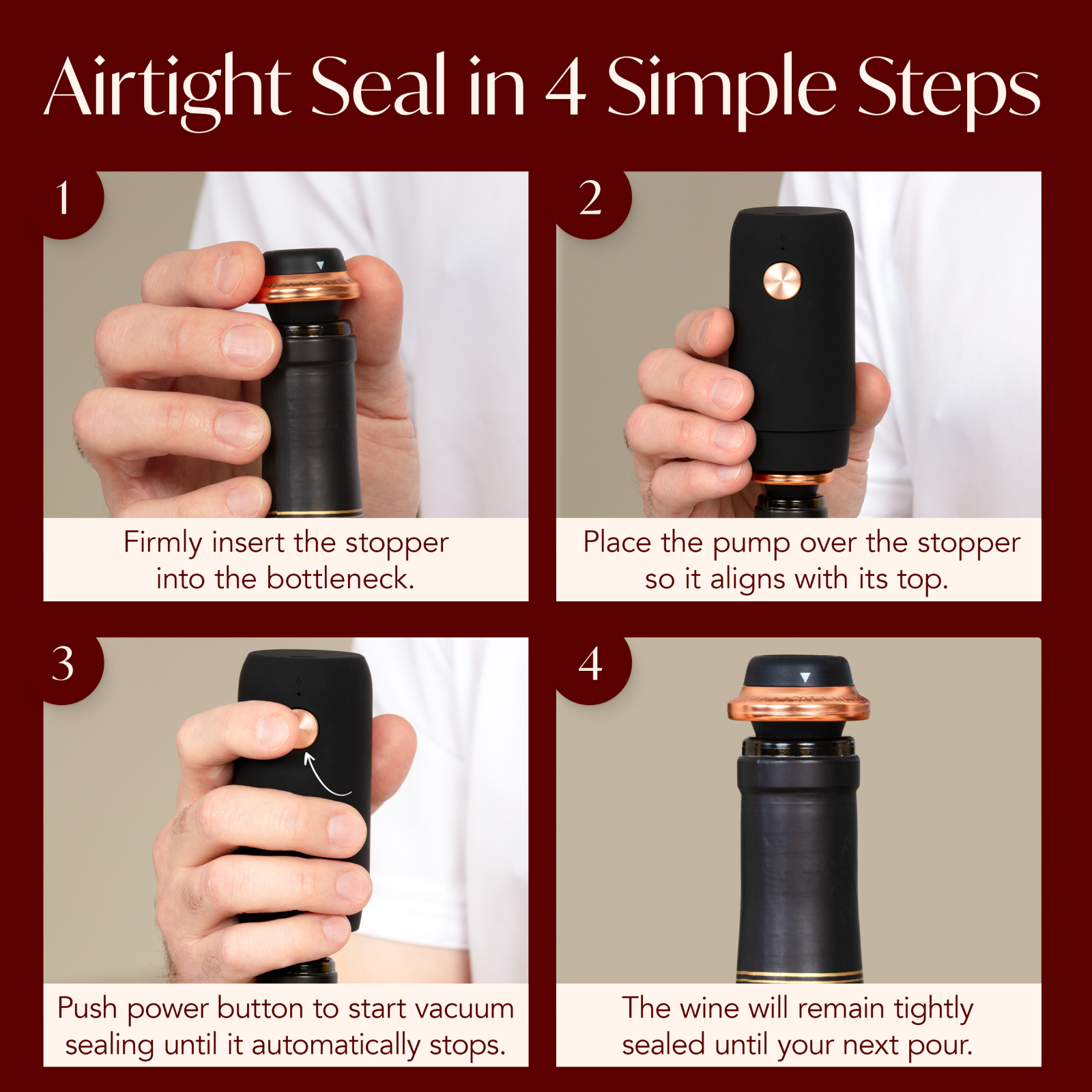 Airtight Seal in 4 Simple Steps

1

Firmly insert the stopper into the bottleneck.

2

Place the pump over the stopper so it aligns with its top.

3

Push power button to start vacuum sealing until it automatically stops.

4

The wine will remain tightly sealed until your next pour.